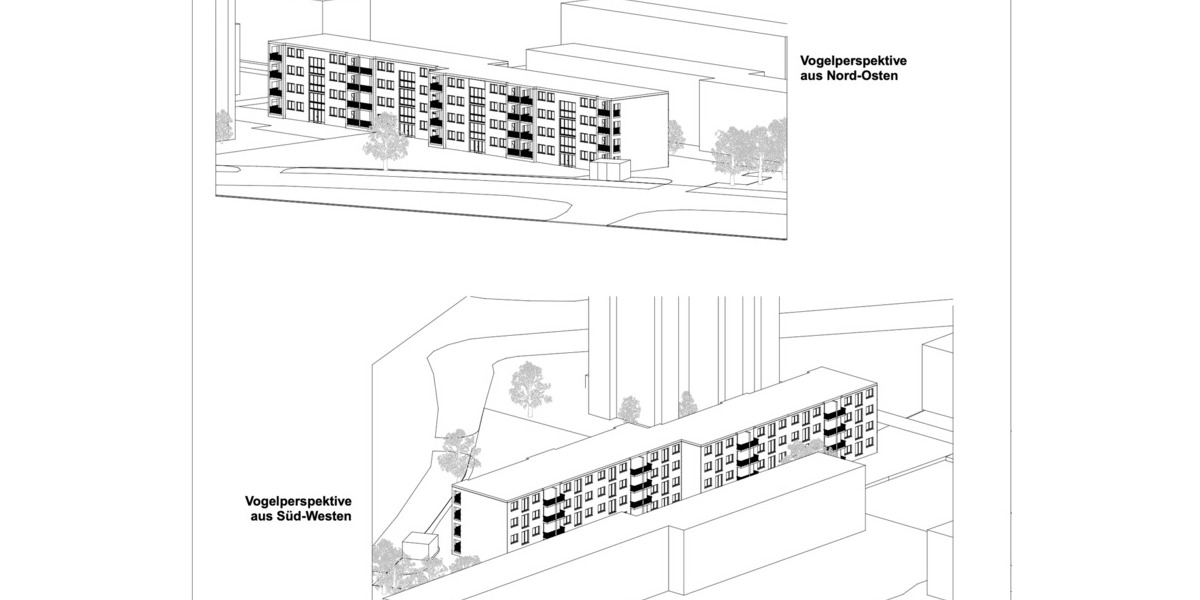 Vogelperspektive
aus Nord-Osten

Vogelperspektive
aus Süd-Westen